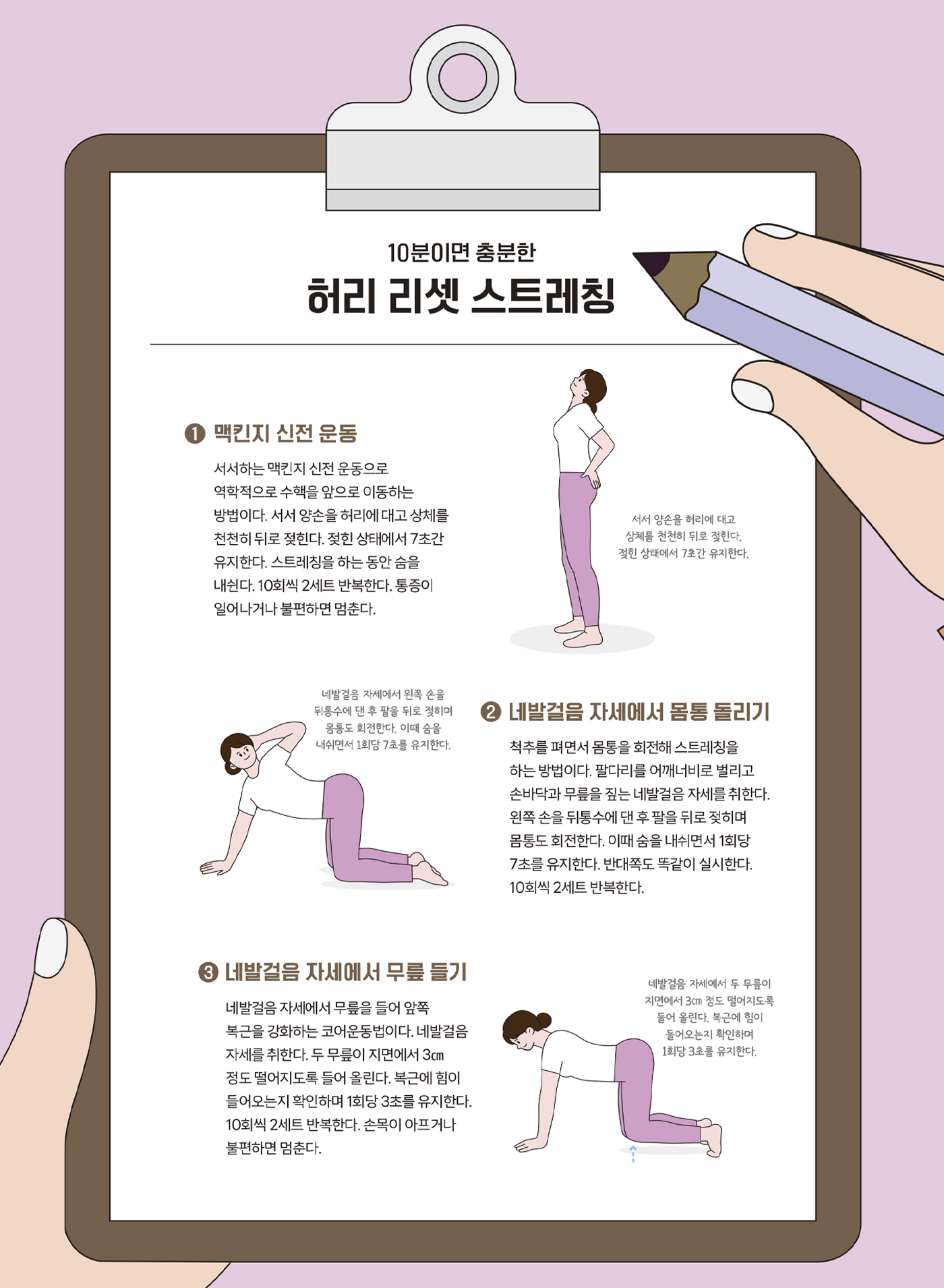 10분이면 충분한

허리 리셋 스트레칭

❶ 맥킨지 신전 운동

서서하는 맥킨지 신전 운동으로 역학적으로 수핵을 앞으로 이동하는 방법이다. 서서 양손을 허리에 대고 상체를 천천히 뒤로 젖힌다. 젖힌 상태에서 7초간 유지한다. 스트레칭을 하는 동안 숨을 내쉰다. 10회씩 2세트 반복한다. 통증이 일어나거나 불편하면 멈춘다.

서서 양손을 허리에 대고 상체를 천천히 뒤로 젖힌다. 젖힌 상태에서 7초간 유지한다.

네발걸음 자세에서 왼쪽 손을 뒤통수에 댄 후 팔을 뒤로 젖히며 몸통도 회전한다. 이때 숨을 내쉬면서 1회당 7초를 유지한다.

❷ 네발걸음 자세에서 몸통 돌리기

척추를 펴면서 몸통을 회전해 스트레칭을 하는 방법이다. 팔다리를 어깨너비로 벌리고 손바닥과 무릎을 짚는 네발걸음 자세를 취한다. 왼쪽 손을 뒤통수에 댄 후 팔을 뒤로 젖히며 몸통도 회전한다. 이때 숨을 내쉬면서 1회당 7초를 유지한다. 반대쪽도 똑같이 실시한다. 10회씩 2세트 반복한다.

❸ 네발걸음 자세에서 무릎 들기

네발걸음 자세에서 무릎을 들어 앞쪽 복근을 강화하는 코어운동법이다. 네발걸음 자세를 취한다. 두 무릎이 지면에서 3㎝ 정도 떨어지도록 들어 올린다. 복근에 힘이 들어오는지 확인하며 1회당 3초를 유지한다. 10회씩 2세트 반복한다. 손목이 아프거나 불편하면 멈춘다.

네발걸음 자세에서 두 무릎이 지면에서 3㎝ 정도 떨어지도록 들어 올린다. 복근에 힘이 들어오는지 확인하며 1회당 3초를 유지한다.